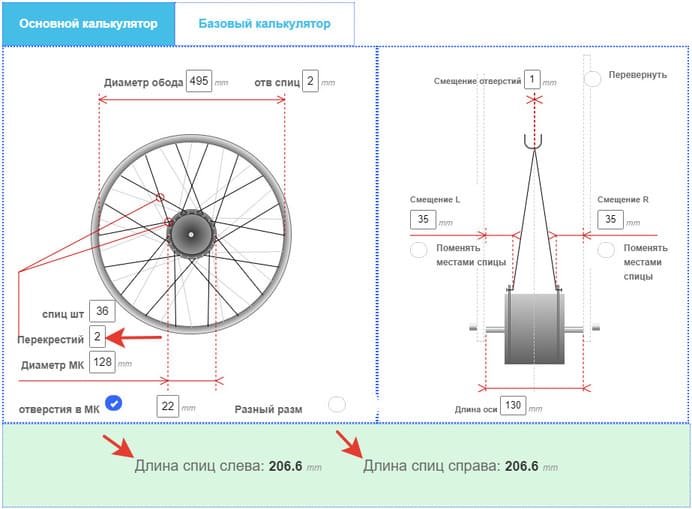 Основной калькулятор

Базовый калькулятор

Диаметр обода 495 mm

отв спиц 2 mm

спиц шт 36

Перекрестий 2

Диаметр МК 128 mm

отверстия в МК

22 mm

Разный разм

Смещение отверстий 1 mm

Перевернуть

Смещение L

35 mm

Поменять местами спицы

Смещение R

35 mm

Поменять местами спицы

Длина оси 130 mm

Длина спиц слева: 206.6 mm

Длина спиц справа: 206.6 mm